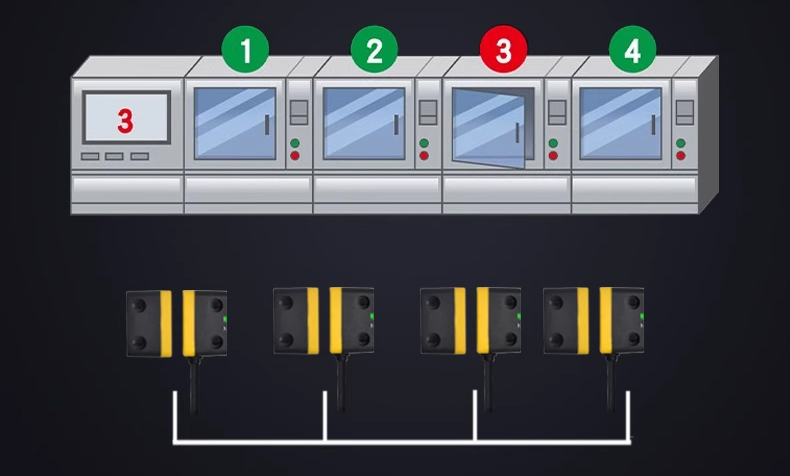 1
2
3
4
3